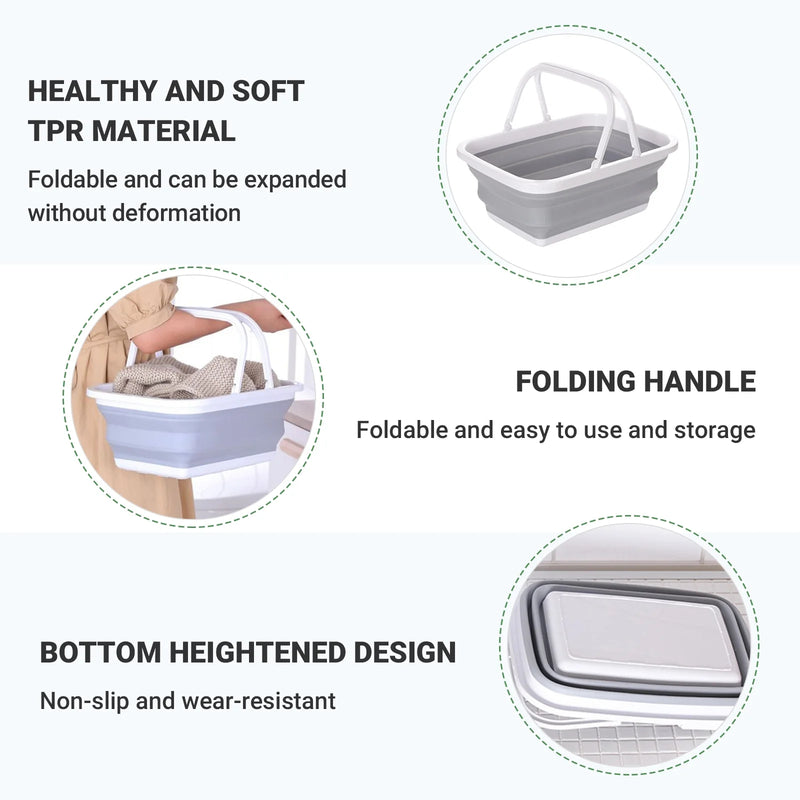 HEALTHY AND SOFT TPR MATERIAL

Foldable and can be expanded without deformation

FOLDING HANDLE

Foldable and easy to use and storage

BOTTOM HEIGHTENED DESIGN

Non-slip and wear-resistant