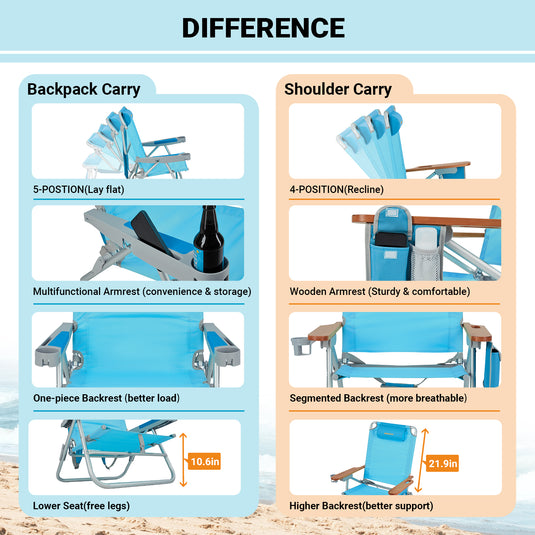 DIFFERENCE

Backpack Carry

5-POSTION(Lay flat)

Multifunctional Armrest (convenience & storage)

One-piece Backrest (better load)

10.6in

Lower Seat(free legs)

Shoulder Carry

4-POSITION(Recline)

Wooden Armrest (Sturdy & comfortable)

Segmented Backrest (more breathable)

21.9in

Higher Backrest(better support)