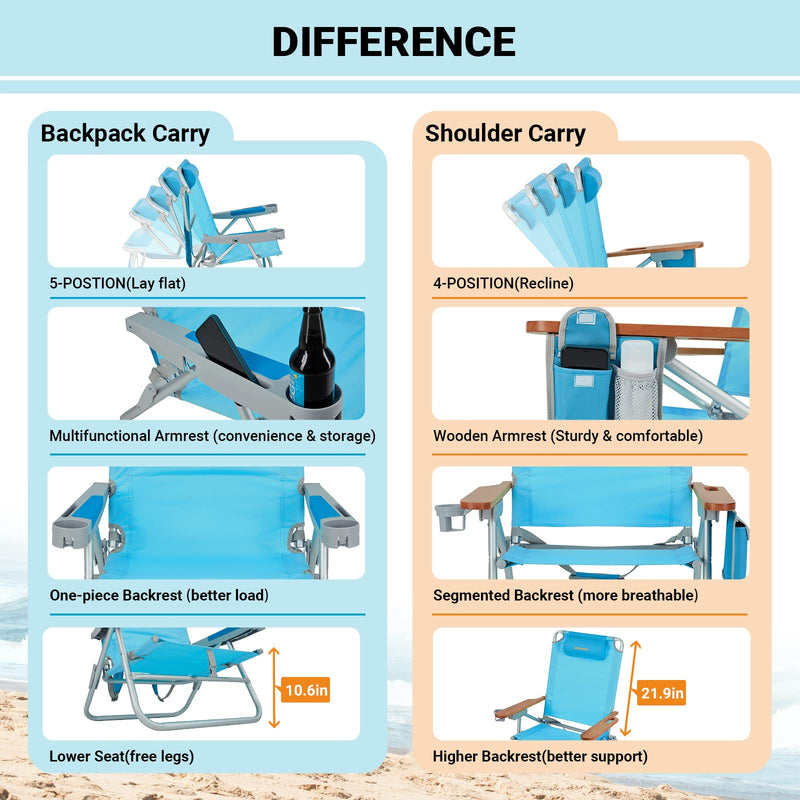 DIFFERENCE

Backpack Carry

5-POSTION(Lay flat)

Multifunctional Armrest (convenience & storage)

One-piece Backrest (better load)

10.6in

Lower Seat(free legs)

Shoulder Carry

4-POSITION(Recline)

Wooden Armrest (Sturdy & comfortable)

Segmented Backrest (more breathable)

21.9in

Higher Backrest(better support)