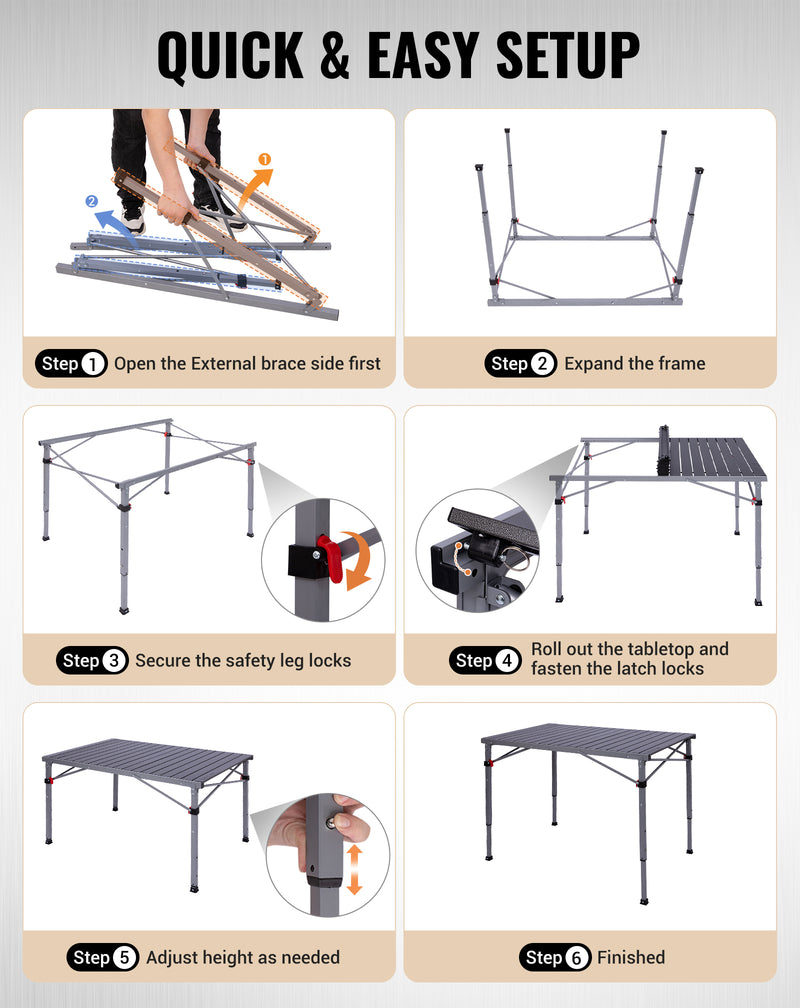 QUICK & EASY SETUP

1

2

Step 1 Open the External brace side first

Step 2 Expand the frame

Step 3 Secure the safety leg locks

Step 4 Roll out the tabletop and fasten the latch locks

Step 5 Adjust height as needed

Step 6 Finished