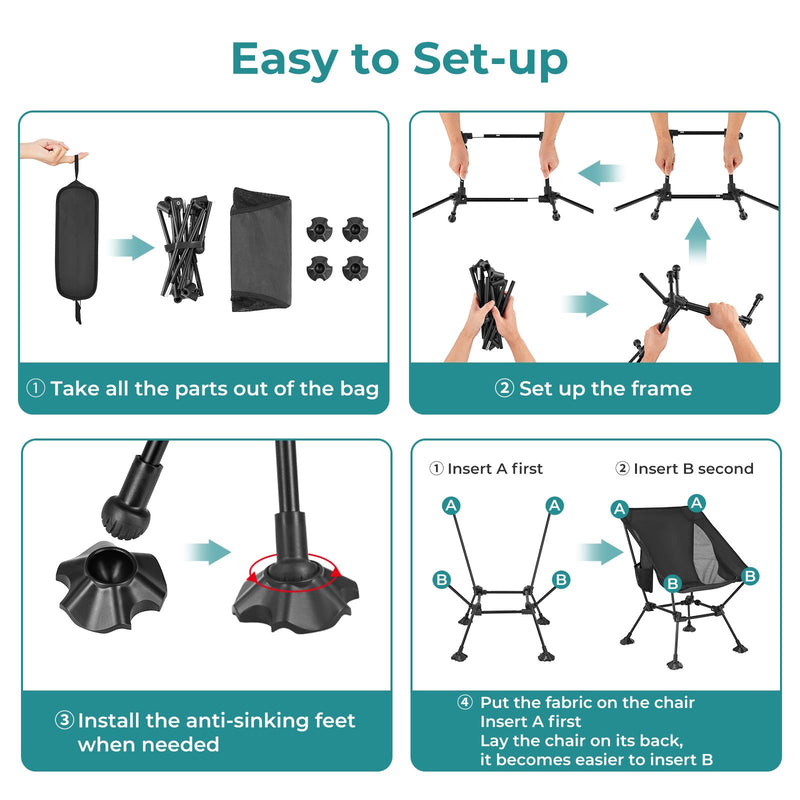 Easy to Set-up

① Take all the parts out of the bag

② Set up the frame

③ Install the anti-sinking feet when needed

① Insert A first

② Insert B second

A A B B

A A B B

④ Put the fabric on the chair
Insert A first
Lay the chair on its back, it becomes easier to insert B