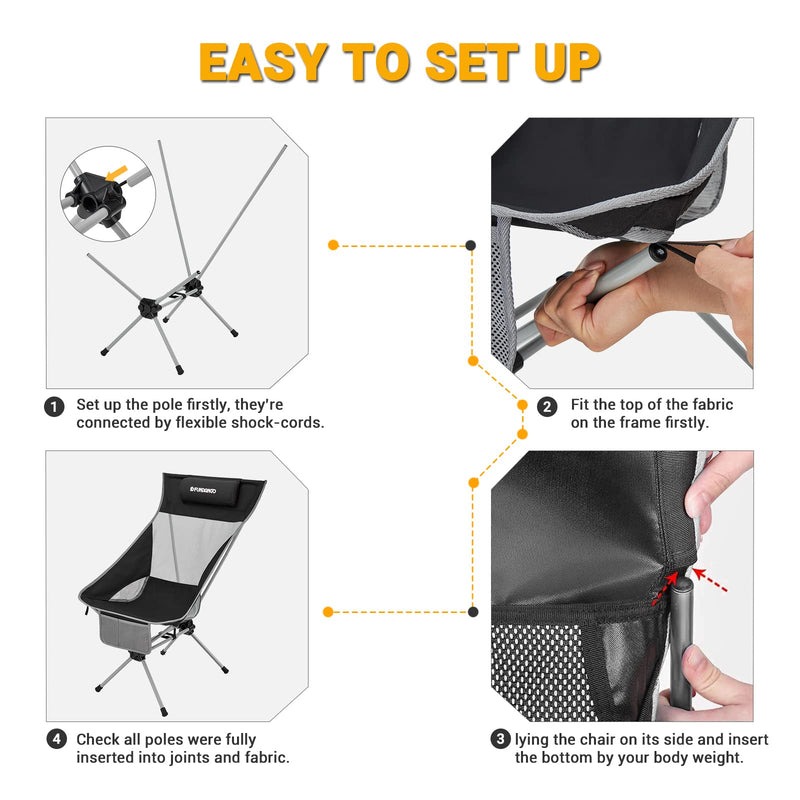 EASY TO SET UP

1 Set up the pole firstly, they're connected by flexible shock-cords.

2 Fit the top of the fabric on the frame firstly.

FUNDANGO

4 Check all poles were fully inserted into joints and fabric.

3 lying the chair on its side and insert the bottom by your body weight.