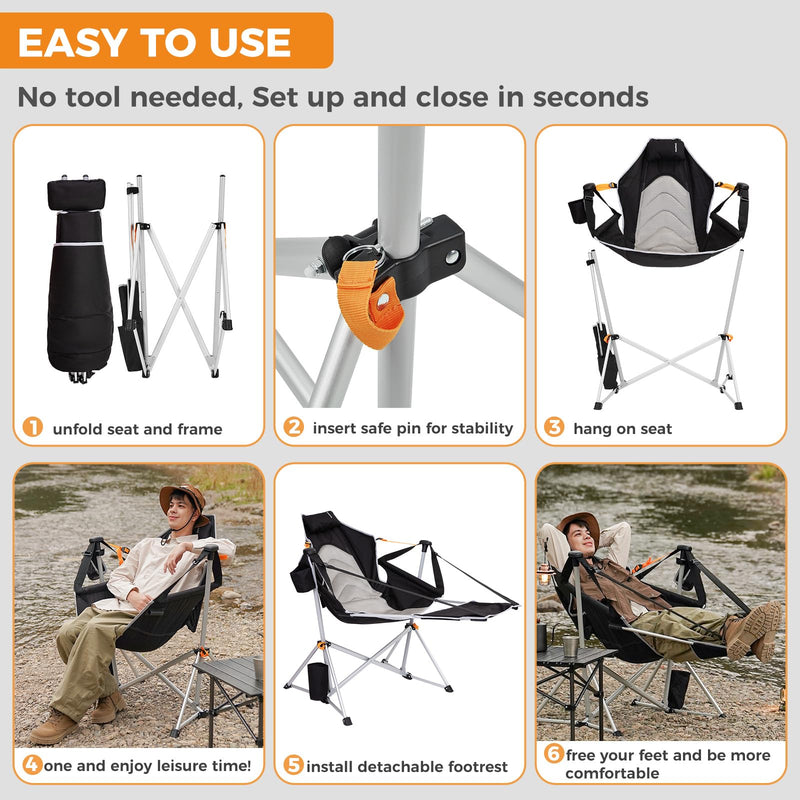 EASY TO USE

No tool needed, Set up and close in seconds

1 unfold seat and frame

2 insert safe pin for stability

3 hang on seat

4 one and enjoy leisure time!

5 install detachable footrest

6 free your feet and be more comfortable