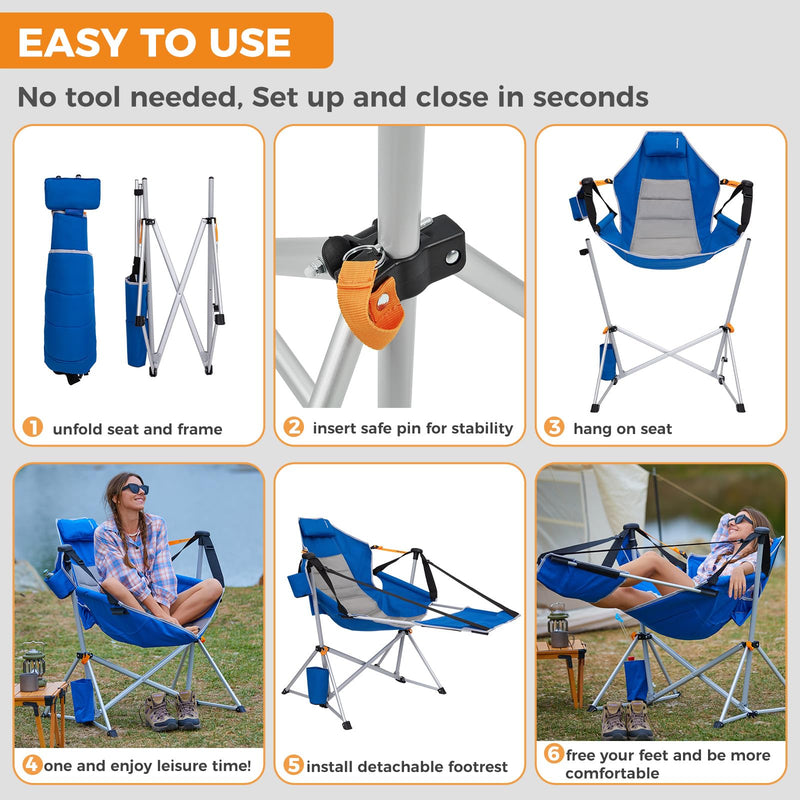 EASY TO USE

No tool needed, Set up and close in seconds

1 unfold seat and frame

2 insert safe pin for stability

3 hang on seat

4 one and enjoy leisure time!

5 install detachable footrest

6 free your feet and be more comfortable