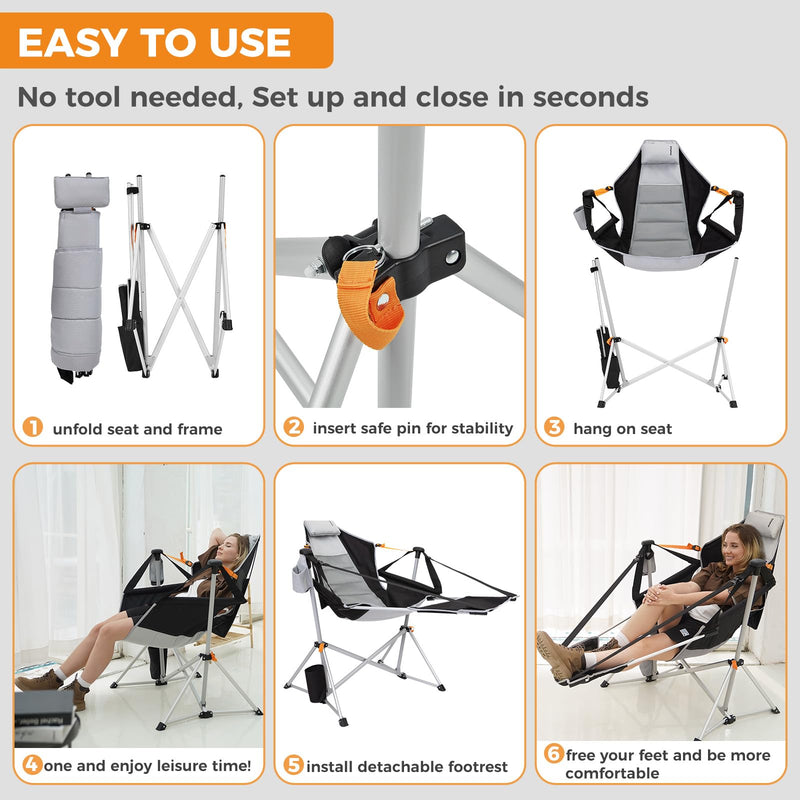 EASY TO USE

No tool needed, Set up and close in seconds

1 unfold seat and frame

2 insert safe pin for stability

3 hang on seat

4 one and enjoy leisure time!

5 install detachable footrest

6 free your feet and be more comfortable