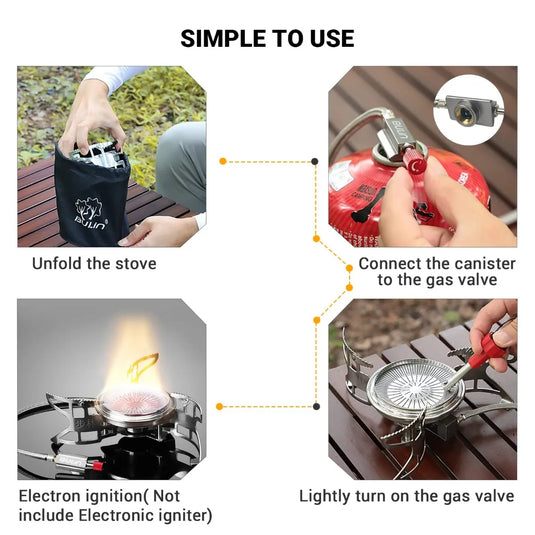 SIMPLE TO USE

BULIN

Unfold the stove

BULIN

Connect the canister to the gas valve

Electron ignition( Not include Electronic igniter)

Lightly turn on the gas valve