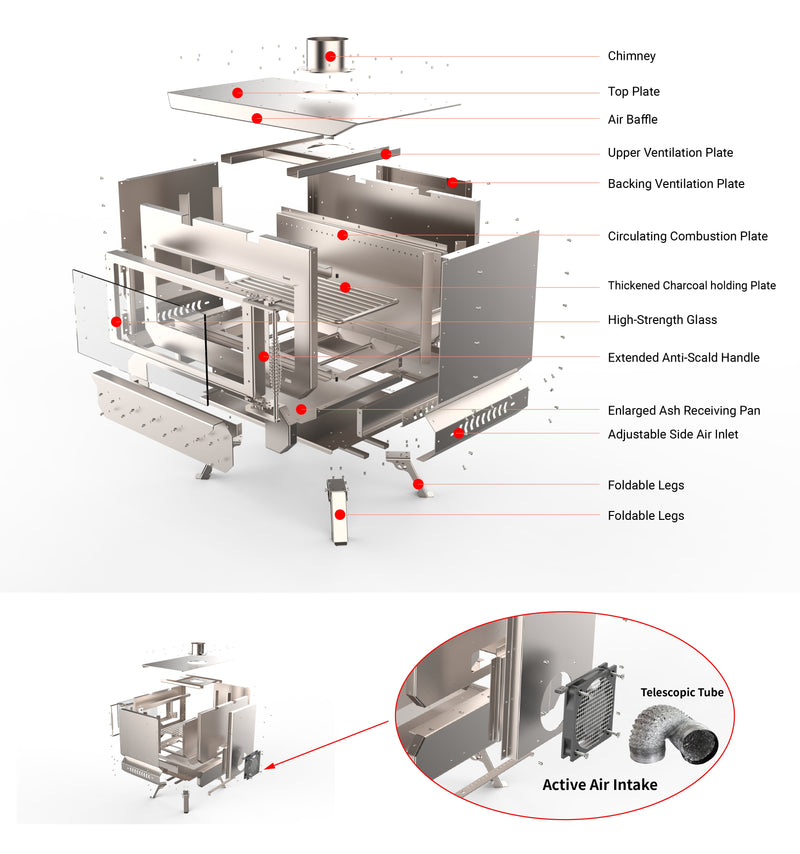 Chimney

Top Plate

Air Baffle

Upper Ventilation Plate

Backing Ventilation Plate

Circulating Combustion Plate

Thickened Charcoal holding Plate

High-Strength Glass

Extended Anti-Scald Handle

Enlarged Ash Receiving Pan

Adjustable Side Air Inlet

Foldable Legs

Foldable Legs

Telescopic Tube

Active Air Intake