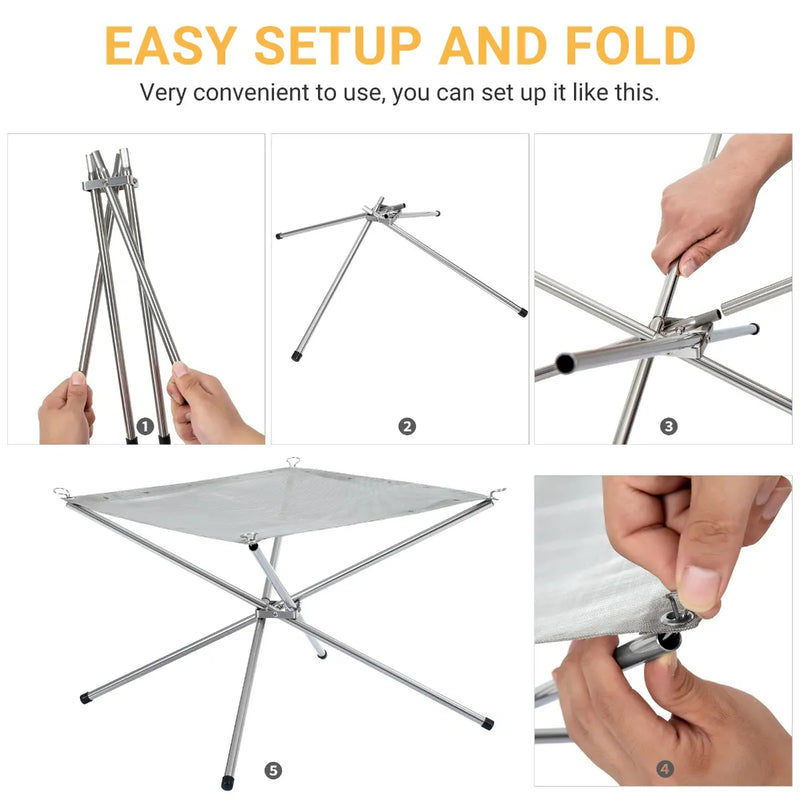 EASY SETUP AND FOLD

Very convenient to use, you can set up it like this.

1

2

3

5

4