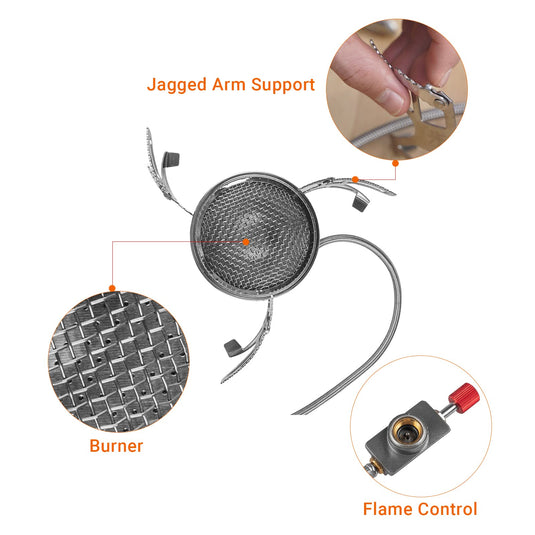 Jagged Arm Support

Burner

Flame Control