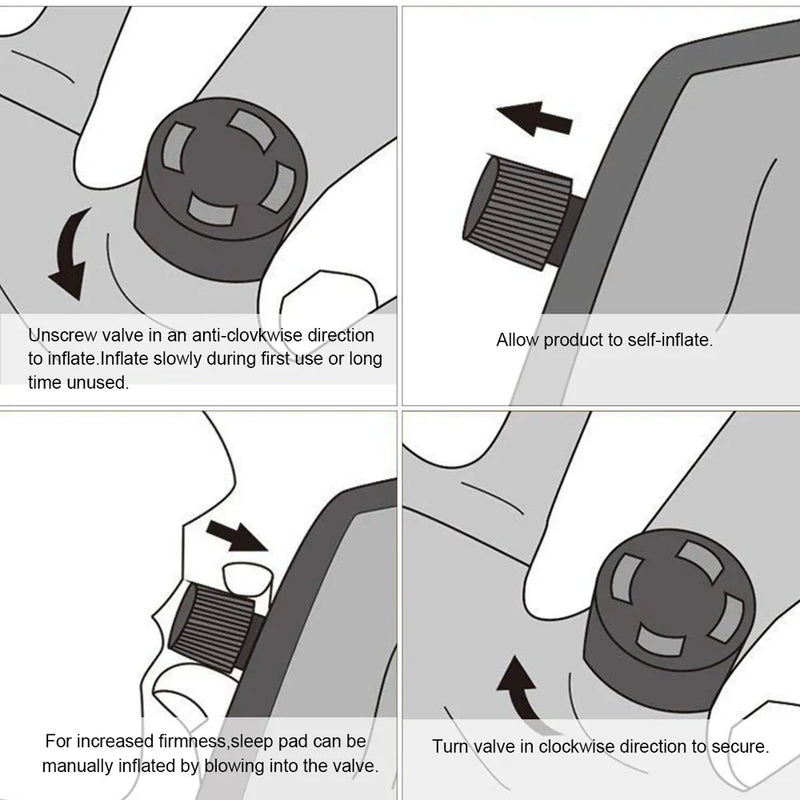 Unscrew valve in an anti-clovkwise direction to inflate.Inflate slowly during first use or long time unused.

Allow product to self-inflate.

For increased firmness,sleep pad can be manually inflated by blowing into the valve.

Turn valve in clockwise direction to secure.