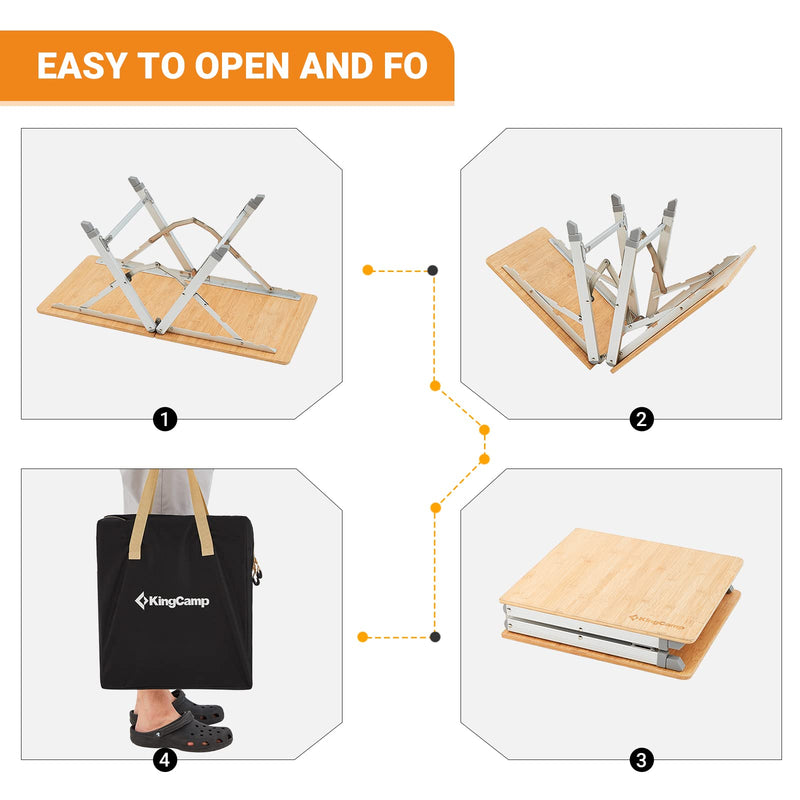 EASY TO OPEN AND FO

1

2

KingCamp

4

KingCamp

3