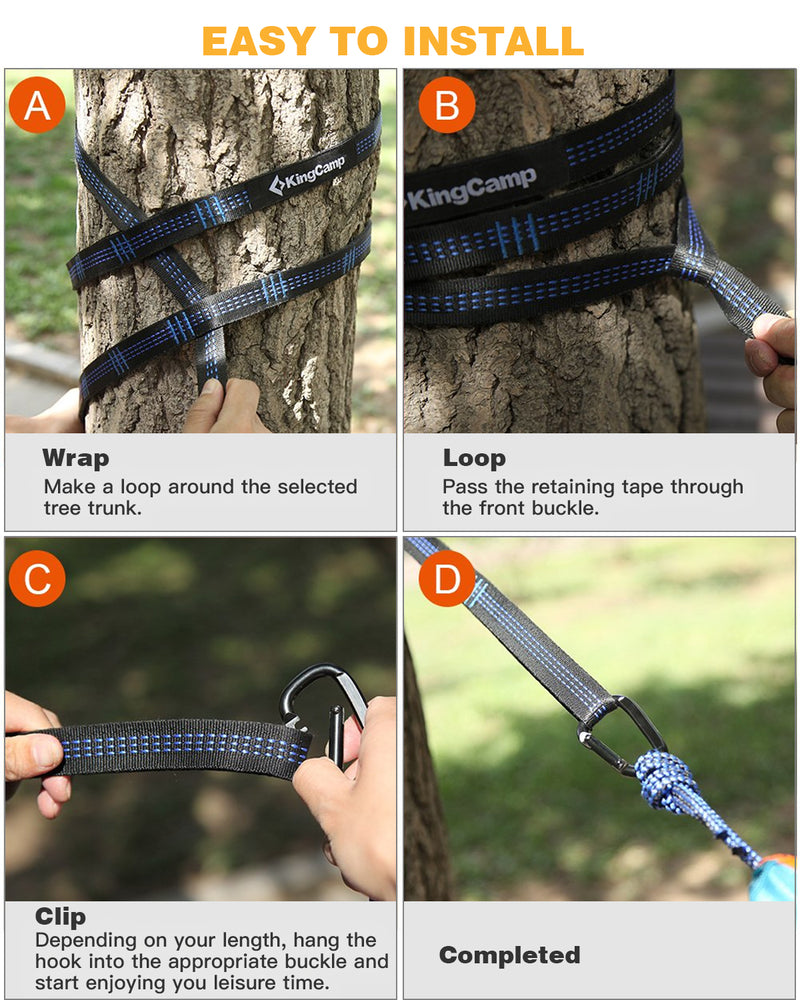 EASY TO INSTALL

A

KingCamp

Wrap
Make a loop around the selected tree trunk.

B

KingCamp

Loop
Pass the retaining tape through the front buckle.

C

Clip
Depending on your length, hang the hook into the appropriate buckle and start enjoying you leisure time.

D

Completed