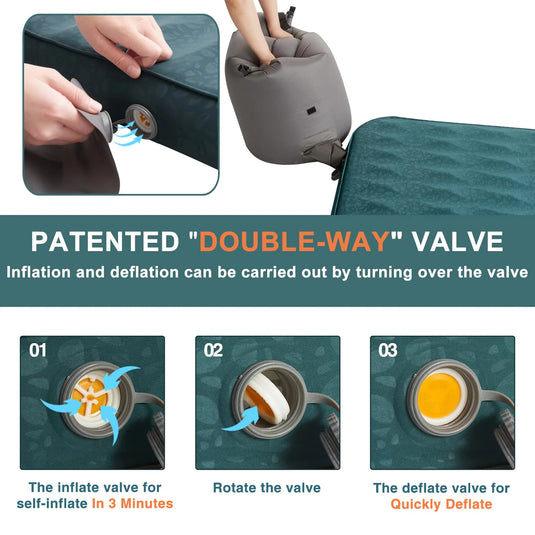 PATENTED "DOUBLE-WAY" VALVE
Inflation and deflation can be carried out by turning over the valve

01

The inflate valve for self-inflate In 3 Minutes

02

Rotate the valve

03

The deflate valve for Quickly Deflate