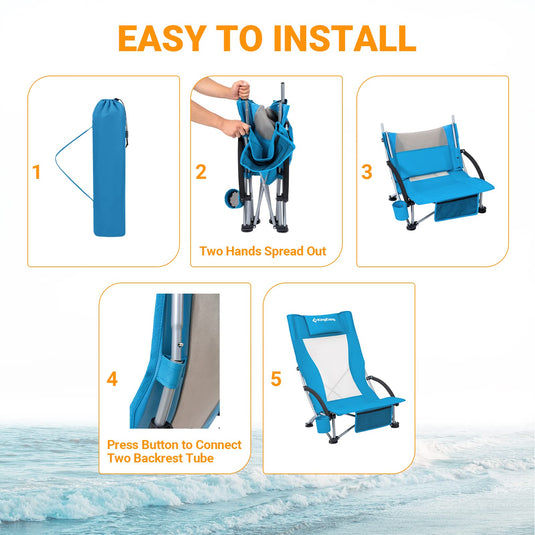 EASY TO INSTALL

1

2

Two Hands Spread Out

3

4

Press Button to Connect Two Backrest Tube

5

KingCamp