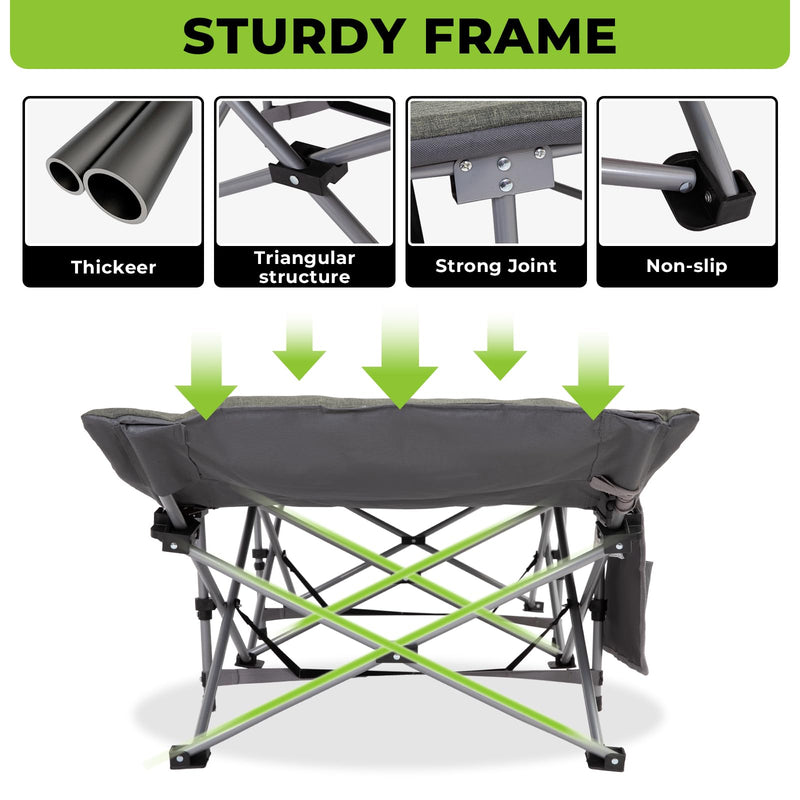 STURDY FRAME

Thickeer

Triangular structure

Strong Joint

Non-slip