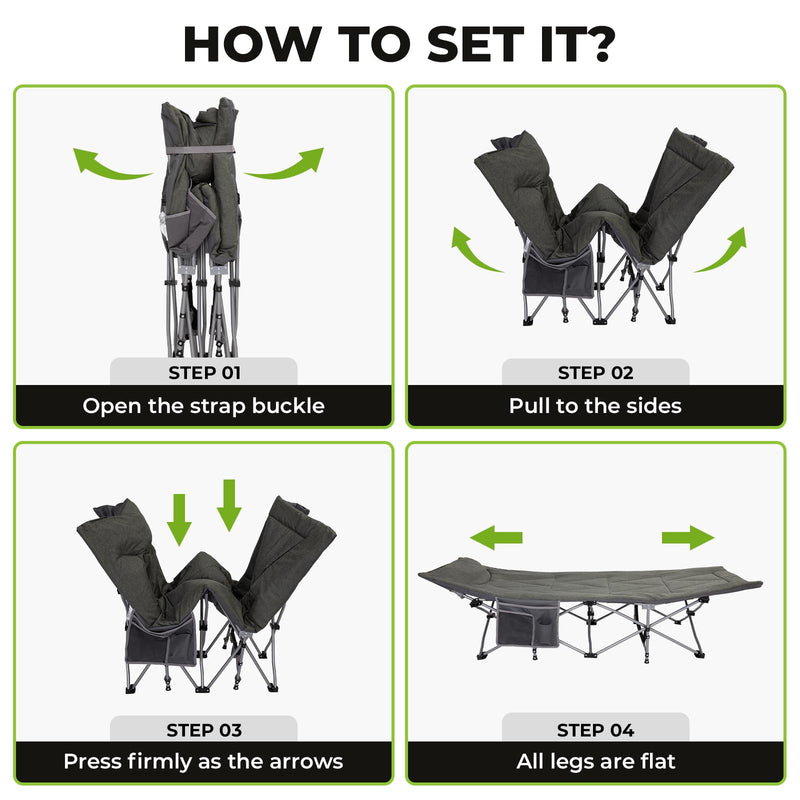 HOW TO SET IT?

STEP 01
Open the strap buckle

STEP 02
Pull to the sides

STEP 03
Press firmly as the arrows

STEP 04
All legs are flat