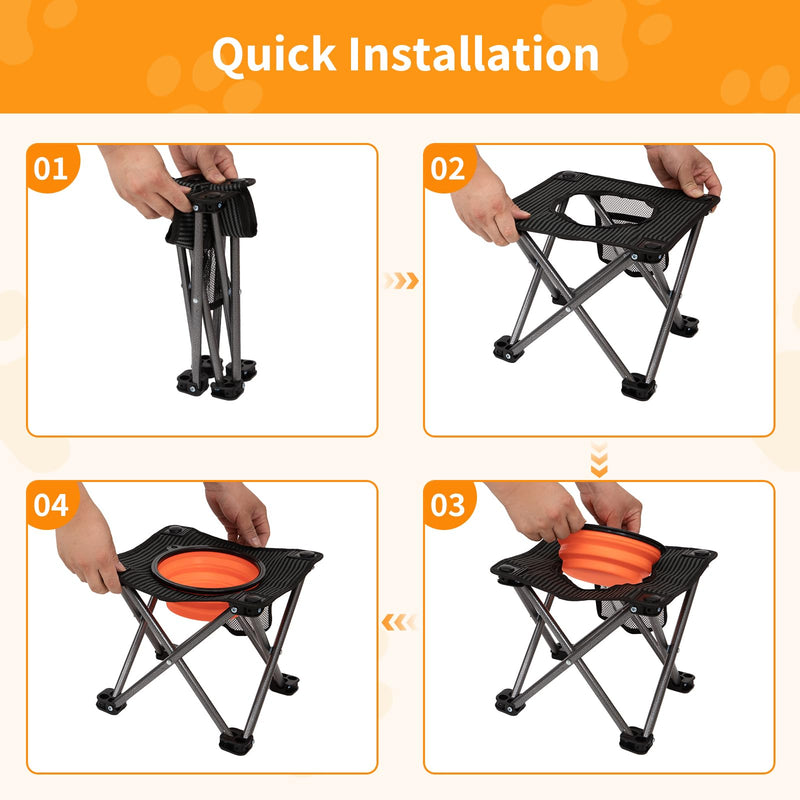 Quick Installation

01

02

04

03