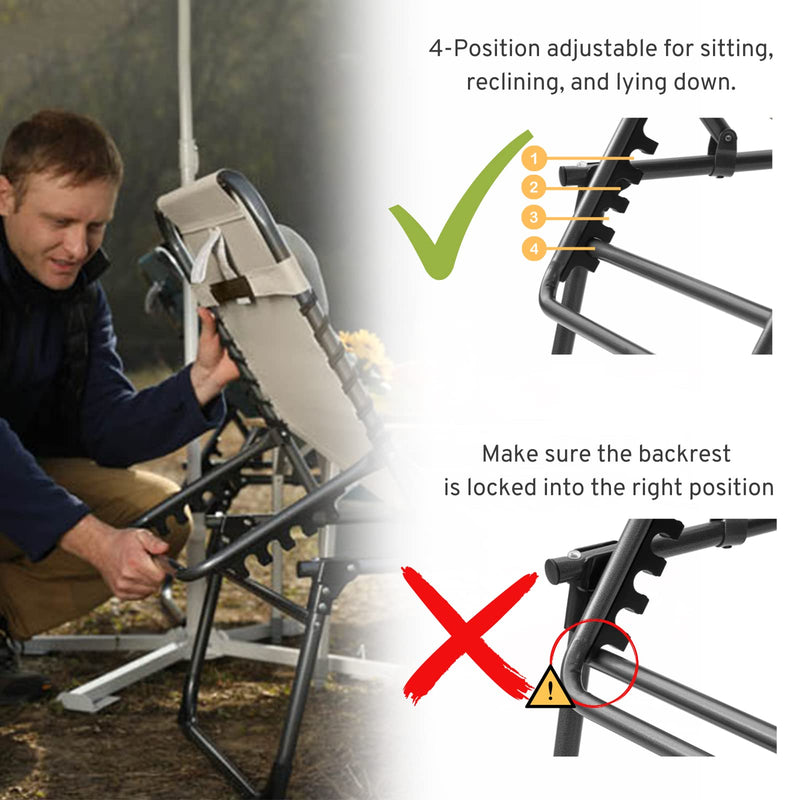 4-Position adjustable for sitting, reclining, and lying down.

1
2
3
4

Make sure the backrest is locked into the right position

!