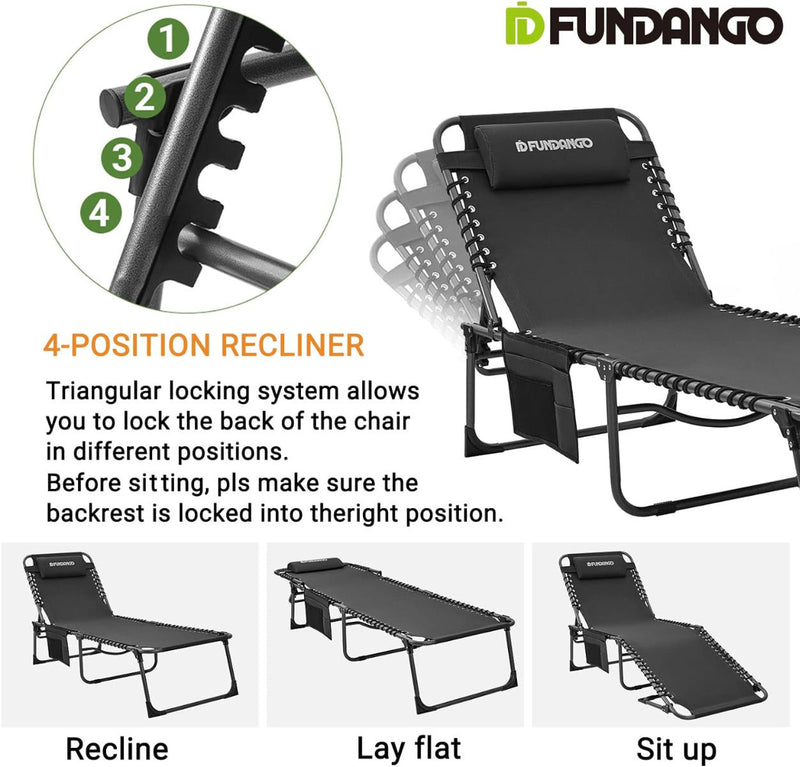 FUNDANGO

1
2
3
4

FUNDANGO

4-POSITION RECLINER

Triangular locking system allows you to lock the back of the chair in different positions.
Before sitting, pls make sure the backrest is locked into theright position.

FUNDANGO

FUNDANGO

Recline

Lay flat

Sit up