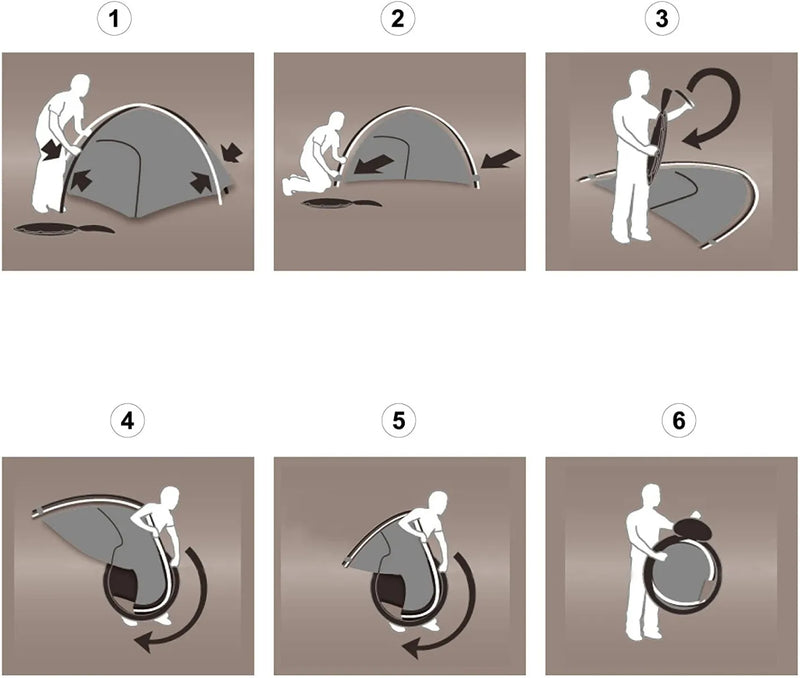 1

2

3

4

5

6