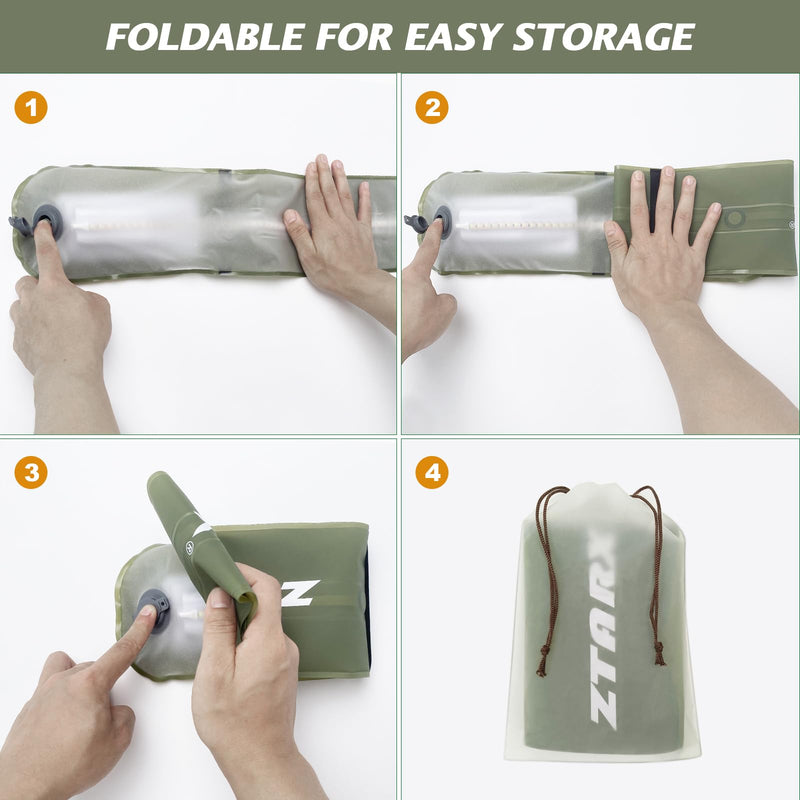 FOLDABLE FOR EASY STORAGE

1

2

3

Z

4

ZTARX