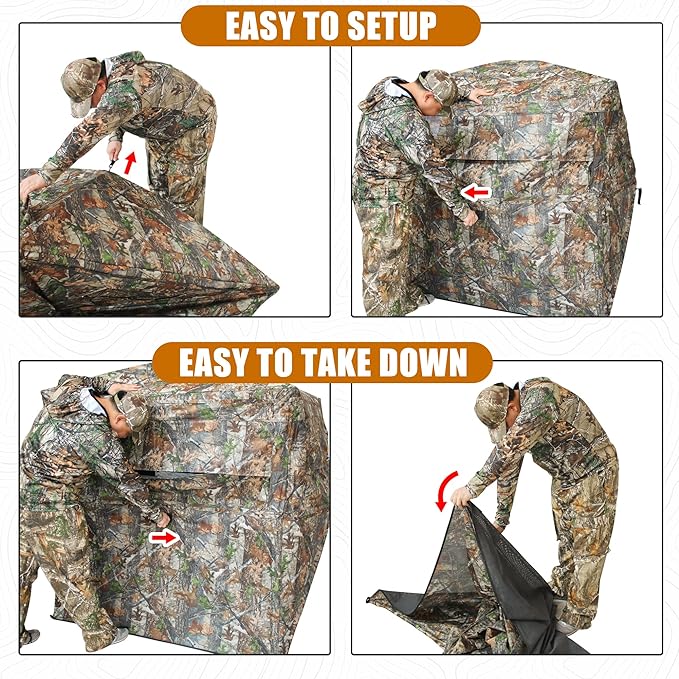 EASY TO SETUP

EASY TO TAKE DOWN