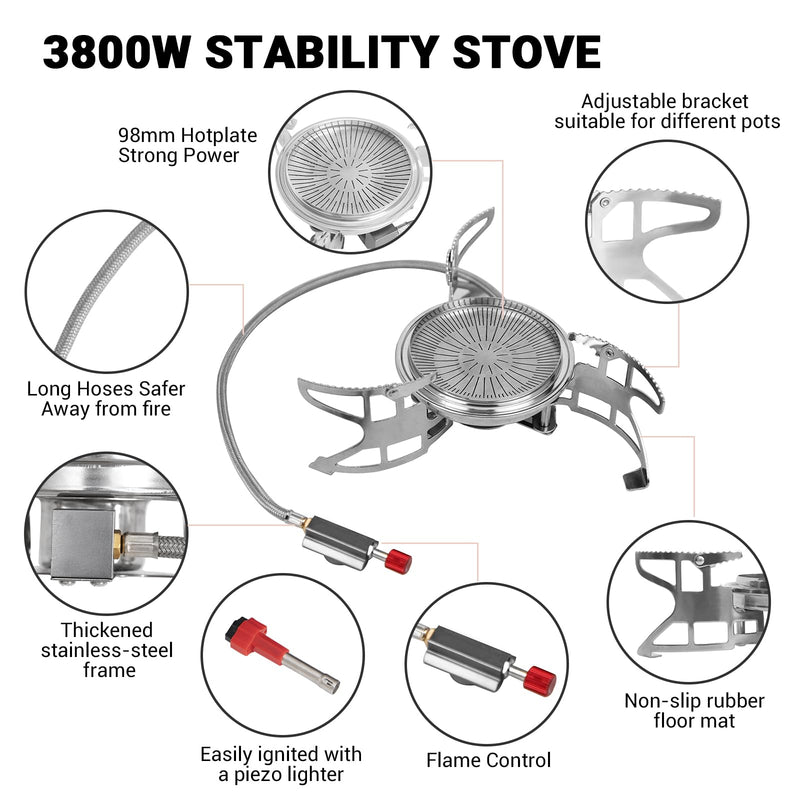 3800W STABILITY STOVE

98mm Hotplate
Strong Power

Adjustable bracket
suitable for different pots

Long Hoses Safer
Away from fire

Thickened
stainless-steel
frame

Easily ignited with
a piezo lighter

Flame Control

Non-slip rubber
floor mat