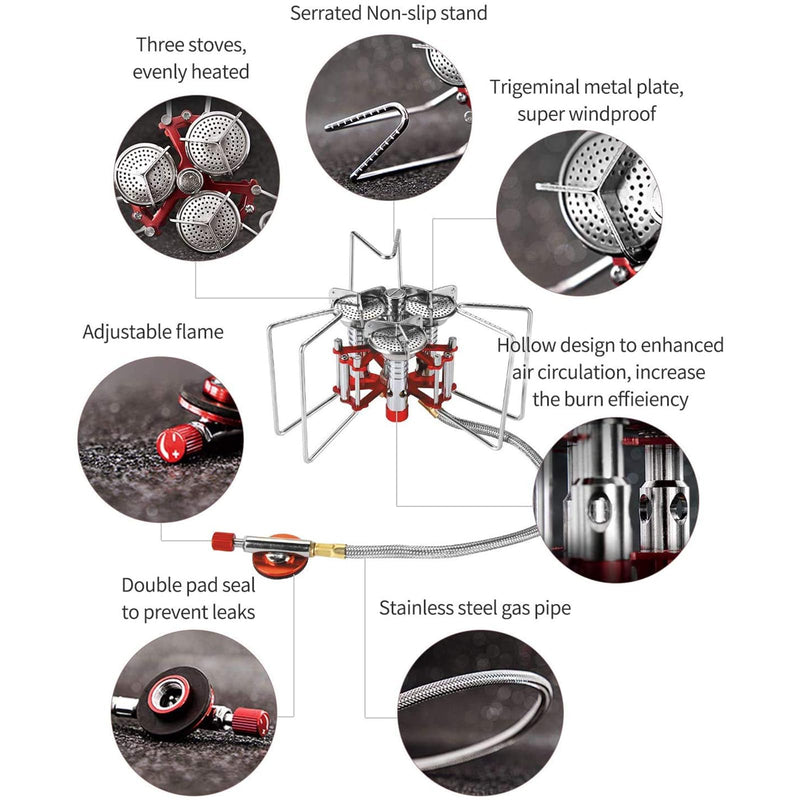 Serrated Non-slip stand

Three stoves, evenly heated

Trigeminal metal plate, super windproof

Adjustable flame

Hollow design to enhanced air circulation, increase the burn effieiency

Double pad seal to prevent leaks

Stainless steel gas pipe