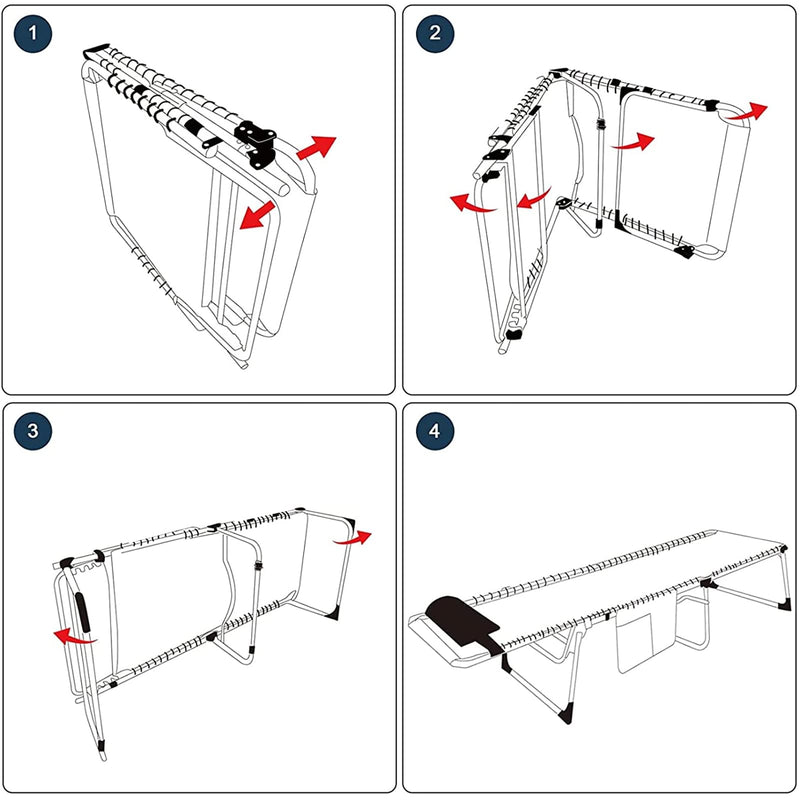 1

2

3

4