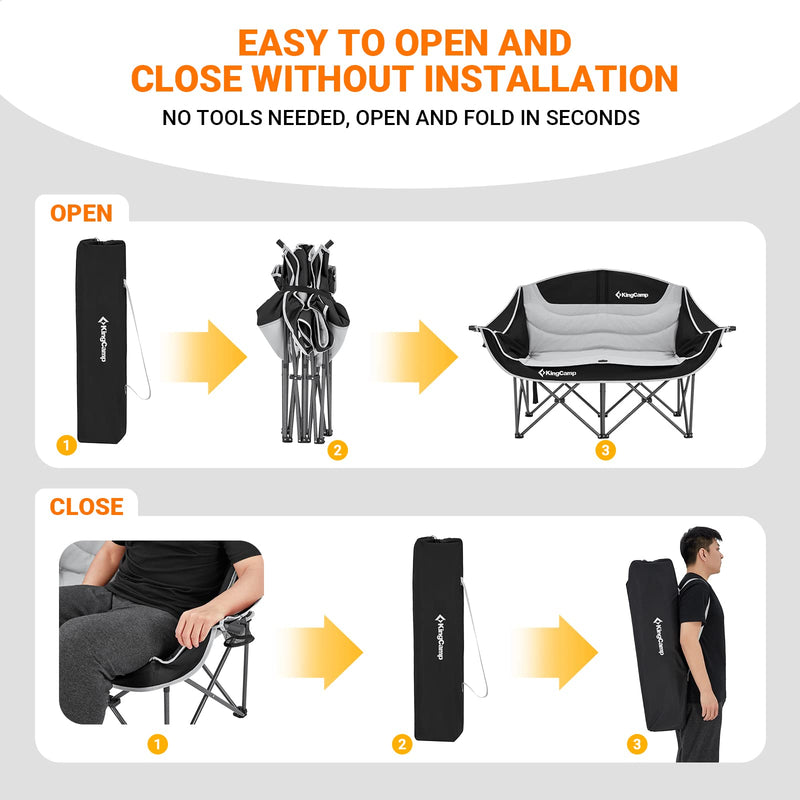 EASY TO OPEN AND CLOSE WITHOUT INSTALLATION

NO TOOLS NEEDED, OPEN AND FOLD IN SECONDS

OPEN

KingCamp

1

2

KingCamp

KingCamp

3

CLOSE

1

KingCamp

2

KingCamp

3