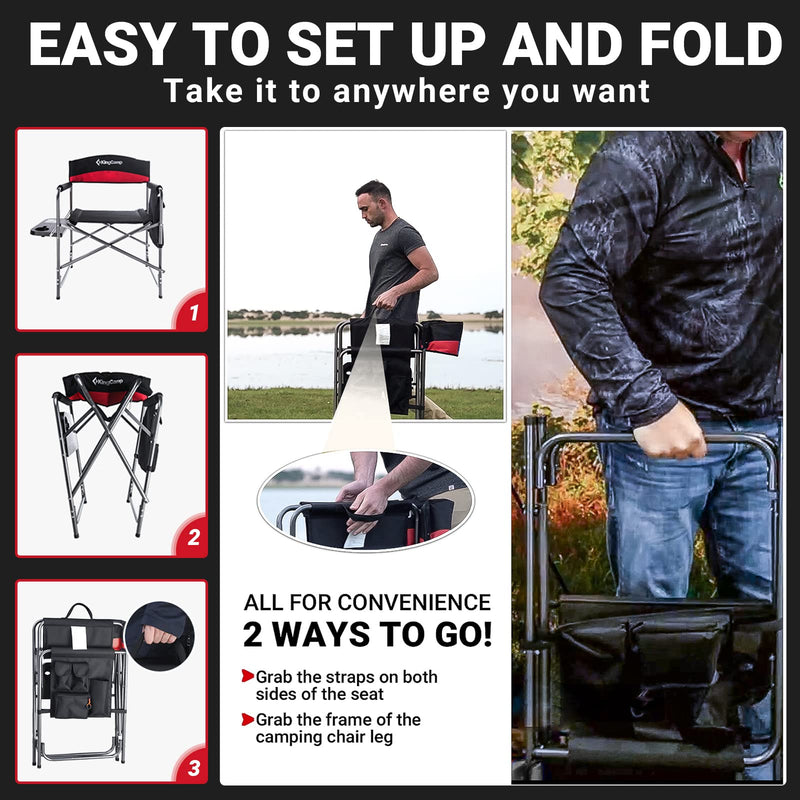 EASY TO SET UP AND FOLD

Take it to anywhere you want

KingCamp

1

KingCamp

2

3

ALL FOR CONVENIENCE

2 WAYS TO GO!

Grab the straps on both sides of the seat

Grab the frame of the camping chair leg