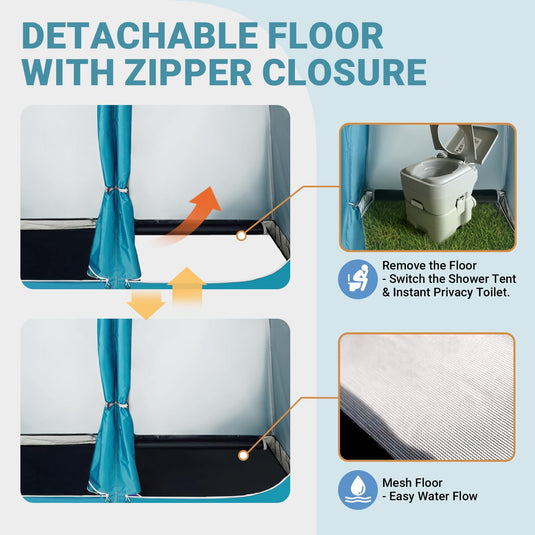 DETACHABLE FLOOR WITH ZIPPER CLOSURE

Remove the Floor
- Switch the Shower Tent & Instant Privacy Toilet.

Mesh Floor
- Easy Water Flow