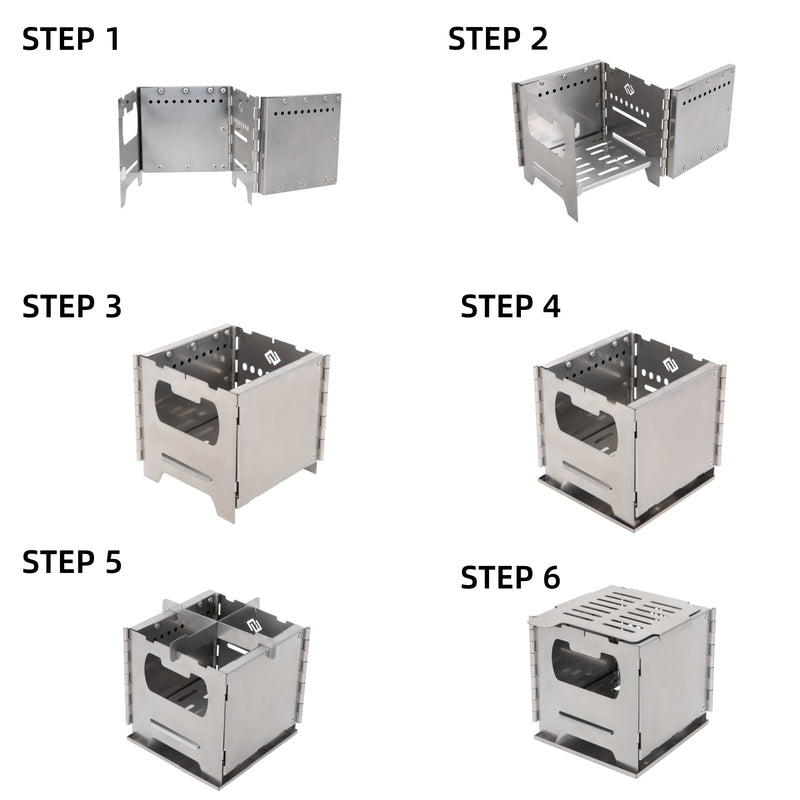 STEP 1

STEP 2

STEP 3

STEP 4

STEP 5

STEP 6