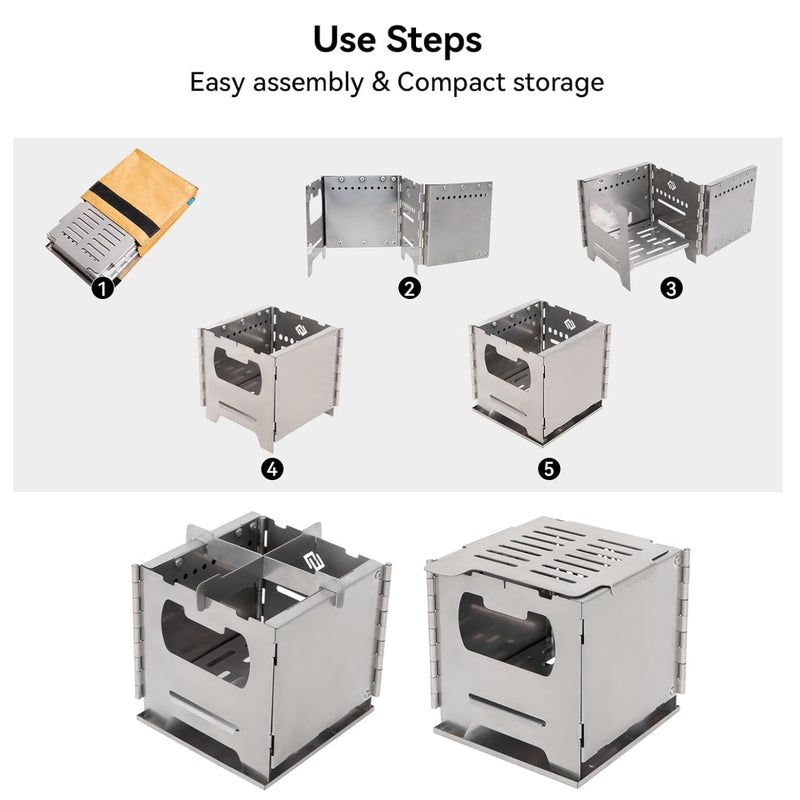 Use Steps
Easy assembly & Compact storage

1

2

3

4

5