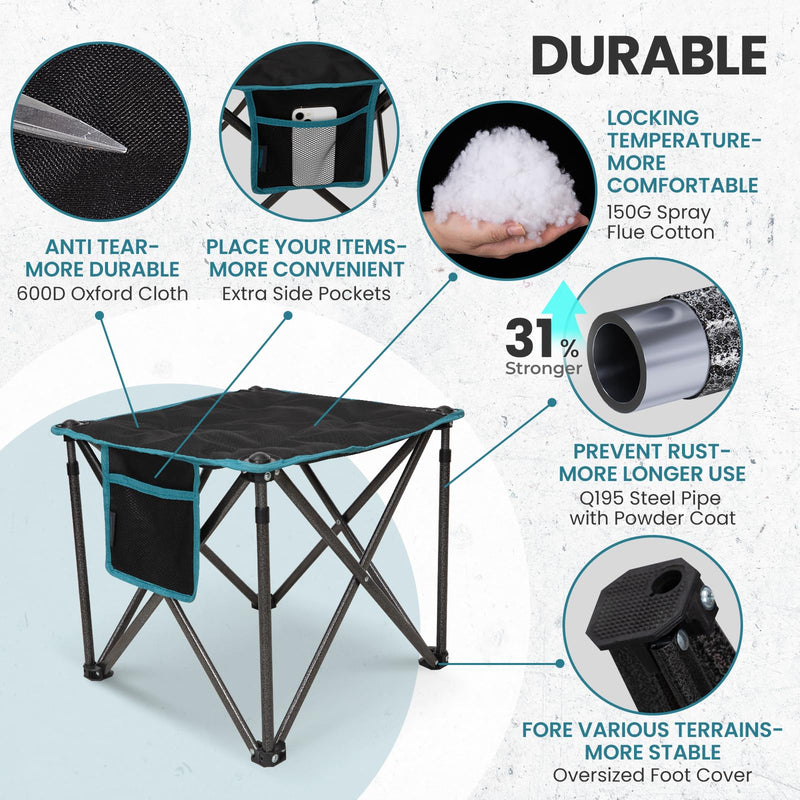 DURABLE

ANTI TEAR-
MORE DURABLE
600D Oxford Cloth

PLACE YOUR ITEMS-
MORE CONVENIENT
Extra Side Pockets

LOCKING TEMPERATURE-
MORE COMFORTABLE
150G Spray Flue Cotton

31%
Stronger

PREVENT RUST-
MORE LONGER USE
Q195 Steel Pipe with Powder Coat

FORE VARIOUS TERRAINS-
MORE STABLE
Oversized Foot Cover