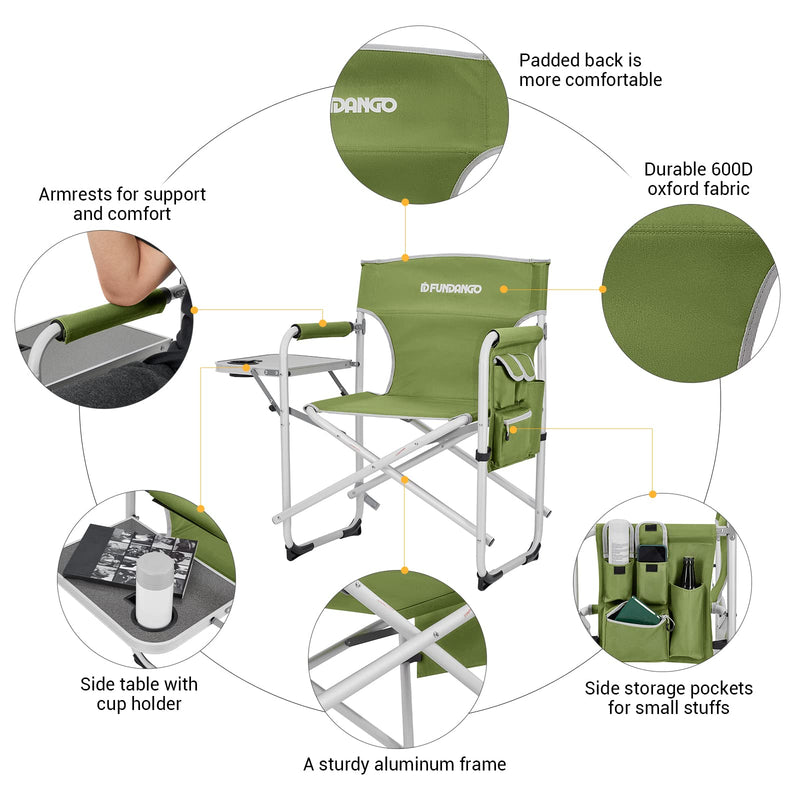 Padded back is more comfortable

DANGO

Durable 600D oxford fabric

Armrests for support and comfort

FUNDANGO

Side table with cup holder

Side storage pockets for small stuffs

A sturdy aluminum frame