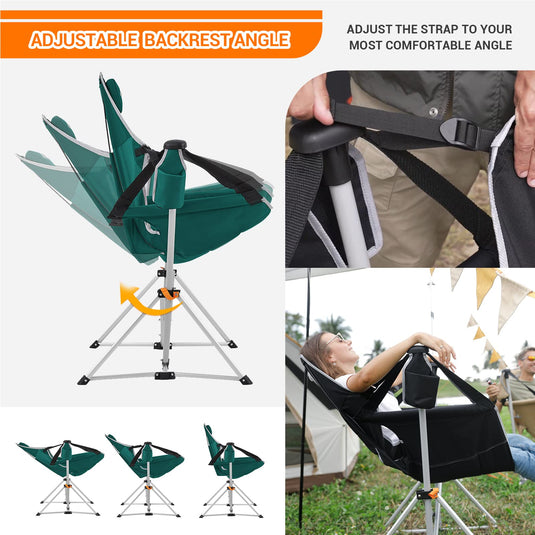 ADJUSTABLE BACKREST ANGLE

ADJUST THE STRAP TO YOUR MOST COMFORTABLE ANGLE