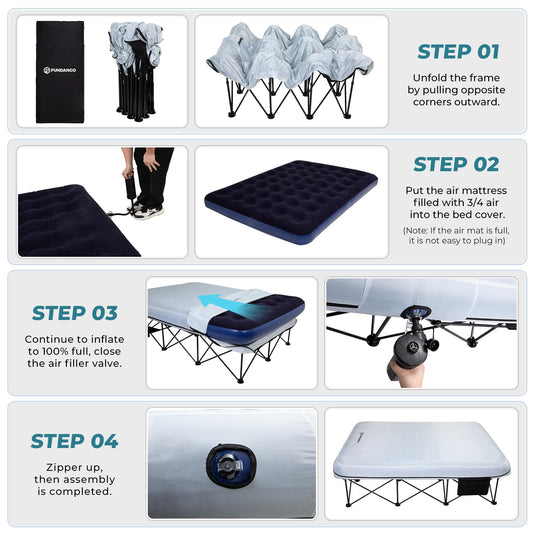 FUNDANGO

STEP 01

Unfold the frame by pulling opposite corners outward.

STEP 02

Put the air mattress filled with 3/4 air into the bed cover.

(Note: If the air mat is full, it is not easy to plug in)

STEP 03

Continue to inflate to 100% full, close the air filler valve.

STEP 04

Zipper up, then assembly is completed.