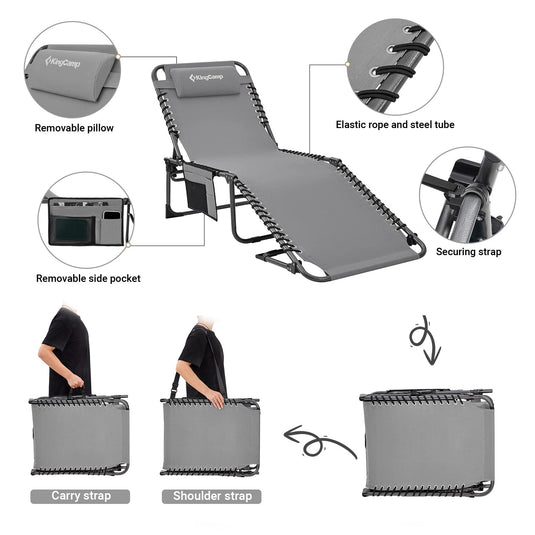 KingCamp

Removable pillow

KingCamp

Elastic rope and steel tube

Removable side pocket

Securing strap

Carry strap

Shoulder strap