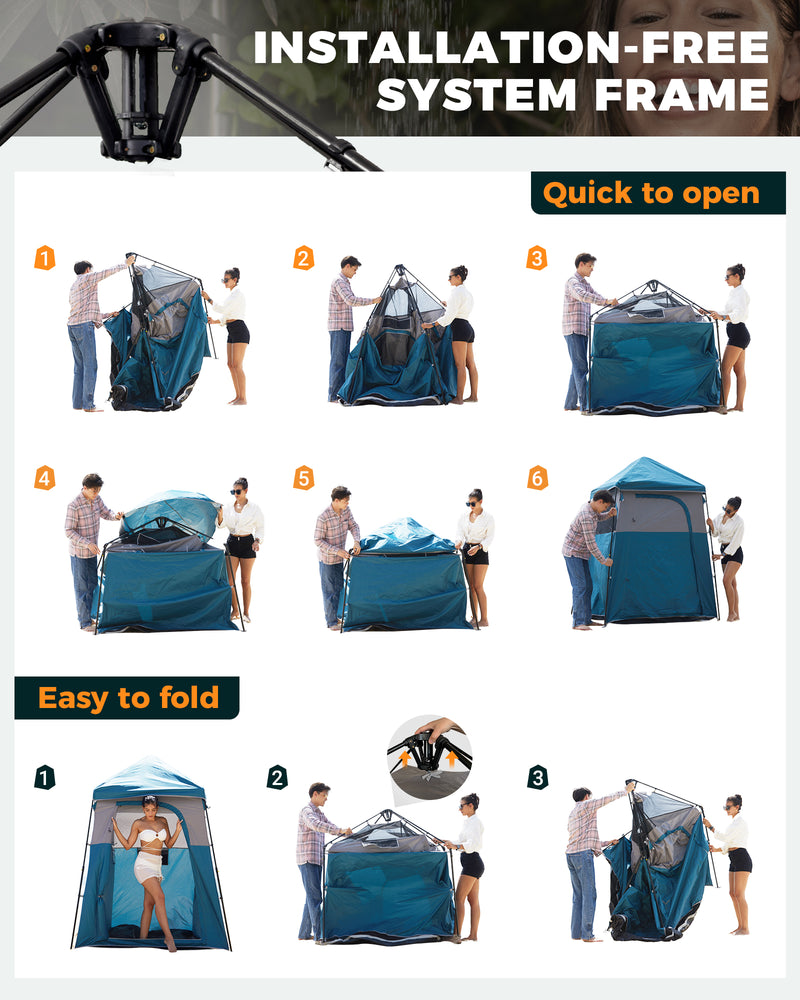 INSTALLATION-FREE SYSTEM FRAME

Quick to open

1

2

3

4

5

6

Easy to fold

1

2

3