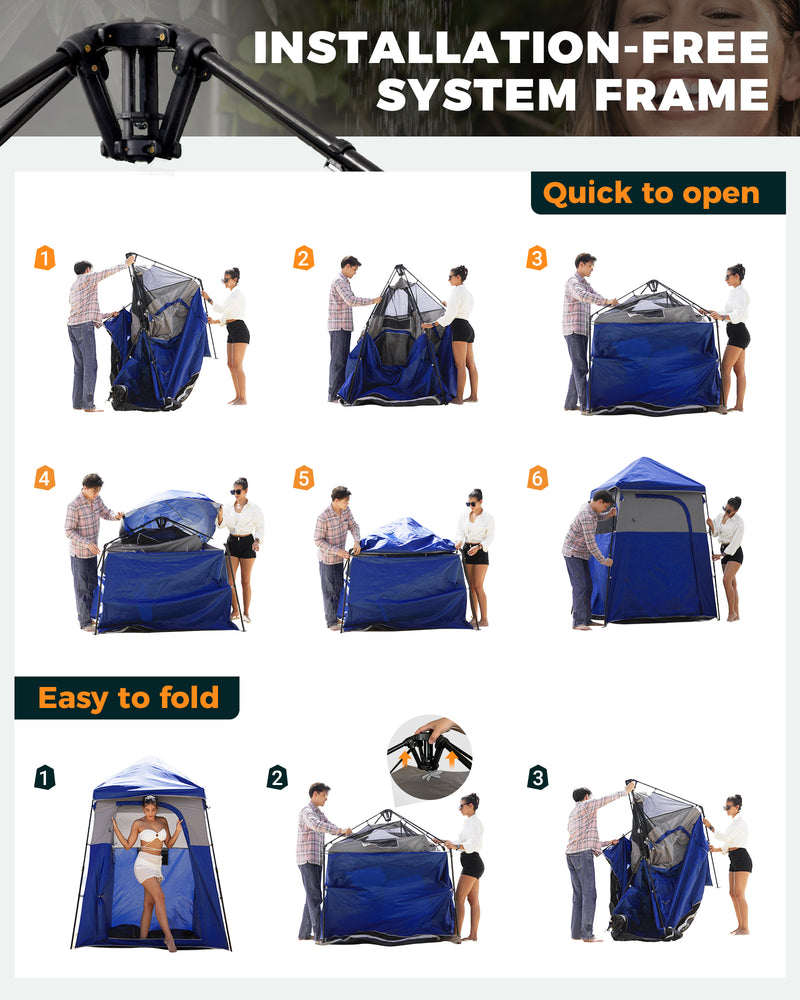 INSTALLATION-FREE SYSTEM FRAME

Quick to open

1

2

3

4

5

6

Easy to fold

1

2

3