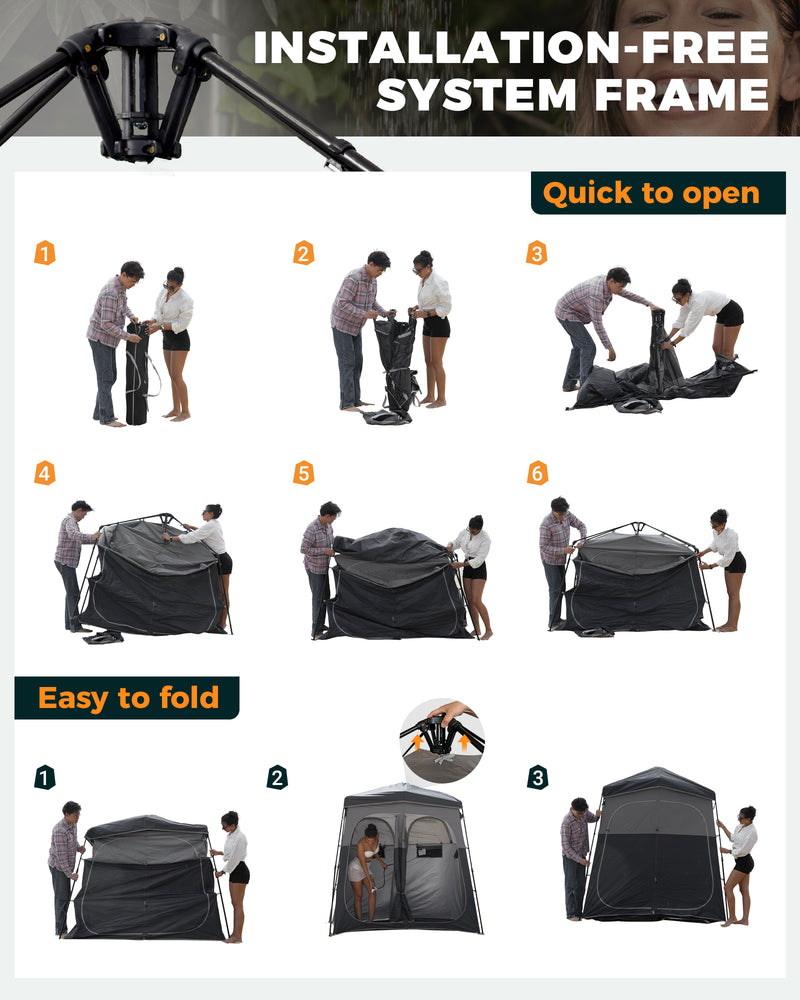 INSTALLATION-FREE SYSTEM FRAME

Quick to open

1

2

3

4

5

6

Easy to fold

1

2

3