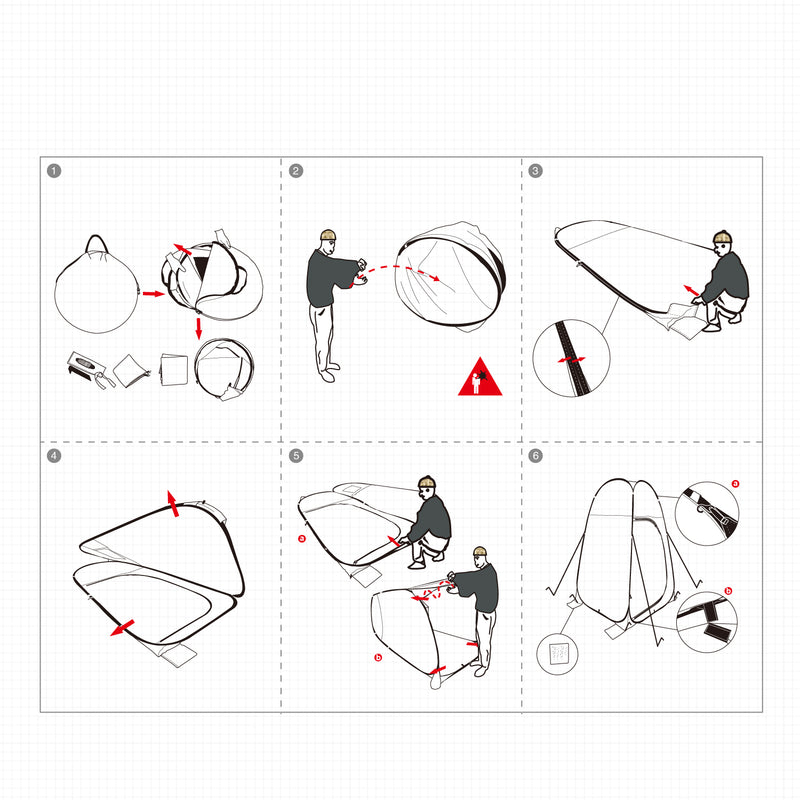 1
2
3
4
5
a
b
6
a
b