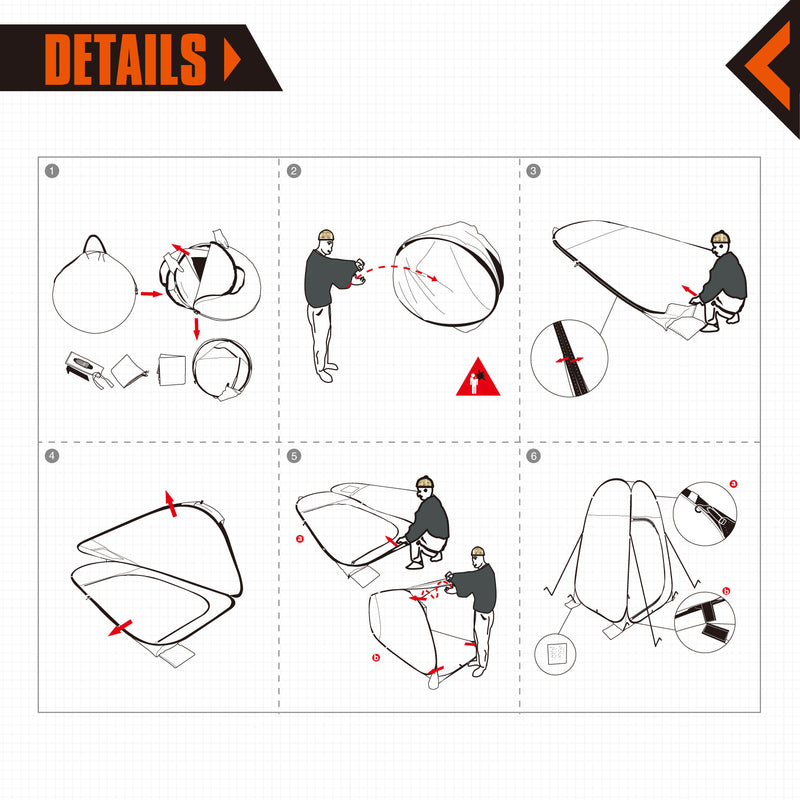 DETAILS

1

2

3

4

5

a

b

6

a

b