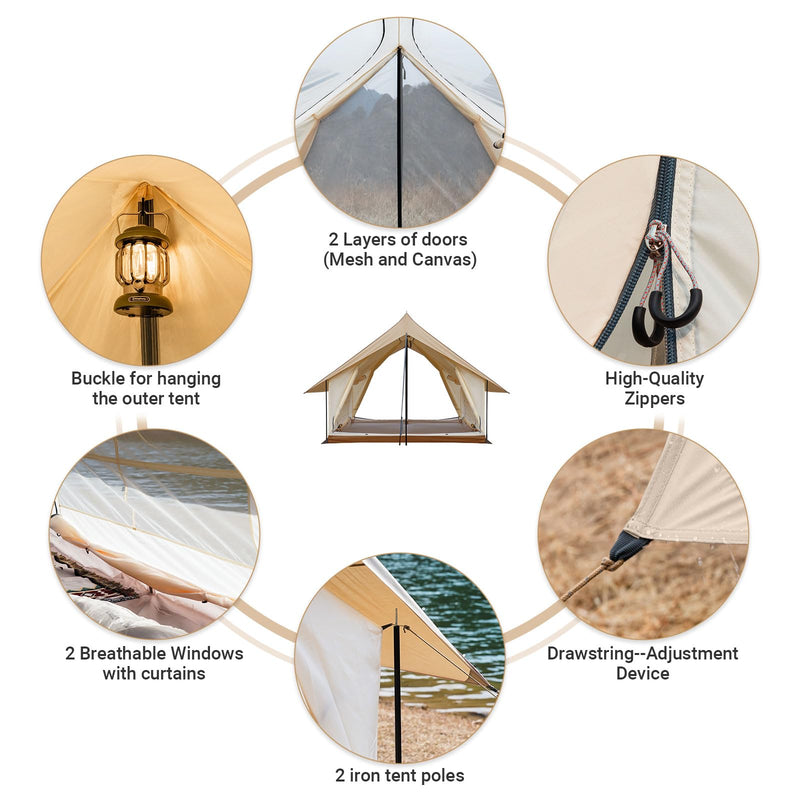 2 Layers of doors
(Mesh and Canvas)

Buckle for hanging
the outer tent

High-Quality
Zippers

2 Breathable Windows
with curtains

Drawstring--Adjustment
Device

2 iron tent poles