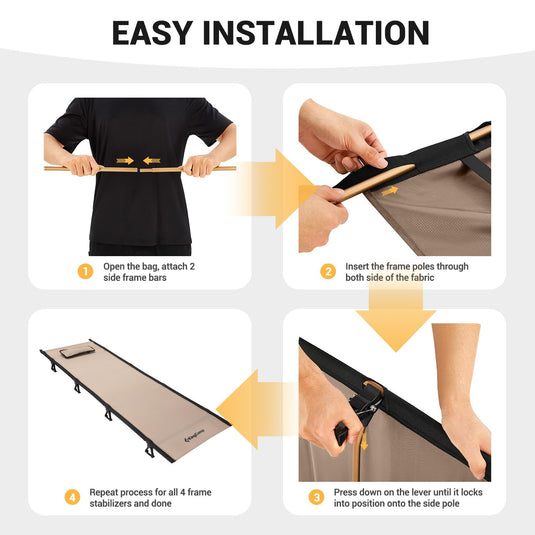 EASY INSTALLATION

1 Open the bag, attach 2 side frame bars

2 Insert the frame poles through both side of the fabric

KingCamp

4 Repeat process for all 4 frame stabilizers and done

3 Press down on the lever until it locks into position onto the side pole