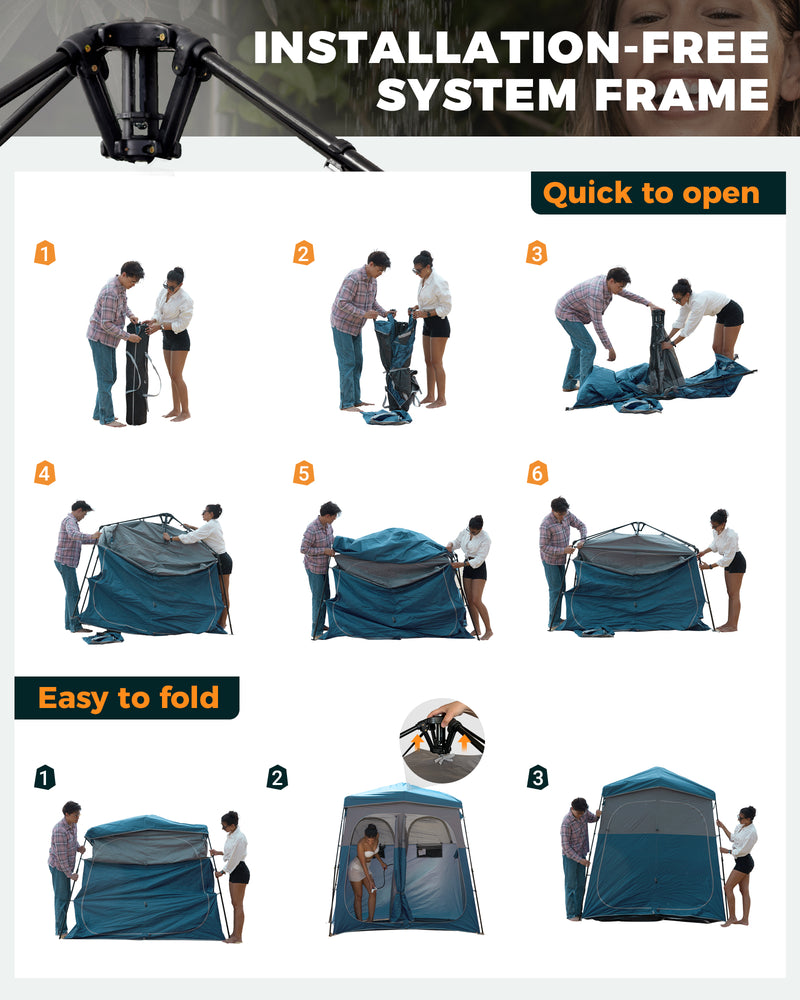 INSTALLATION-FREE SYSTEM FRAME

Quick to open

1

2

3

4

5

6

Easy to fold

1

2

3