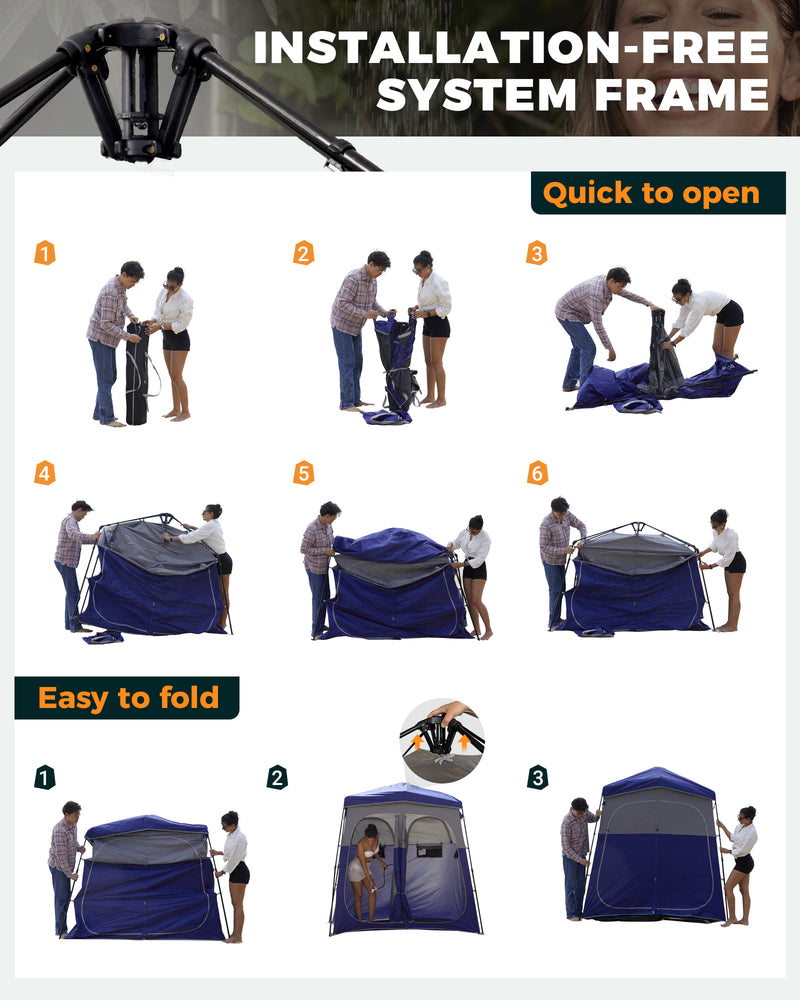 INSTALLATION-FREE SYSTEM FRAME

Quick to open

1

2

3

4

5

6

Easy to fold

1

2

3