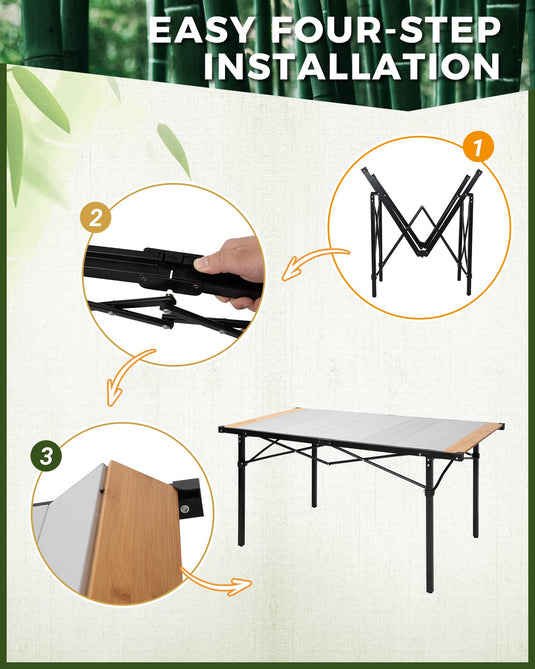 EASY FOUR-STEP INSTALLATION

1

2

3