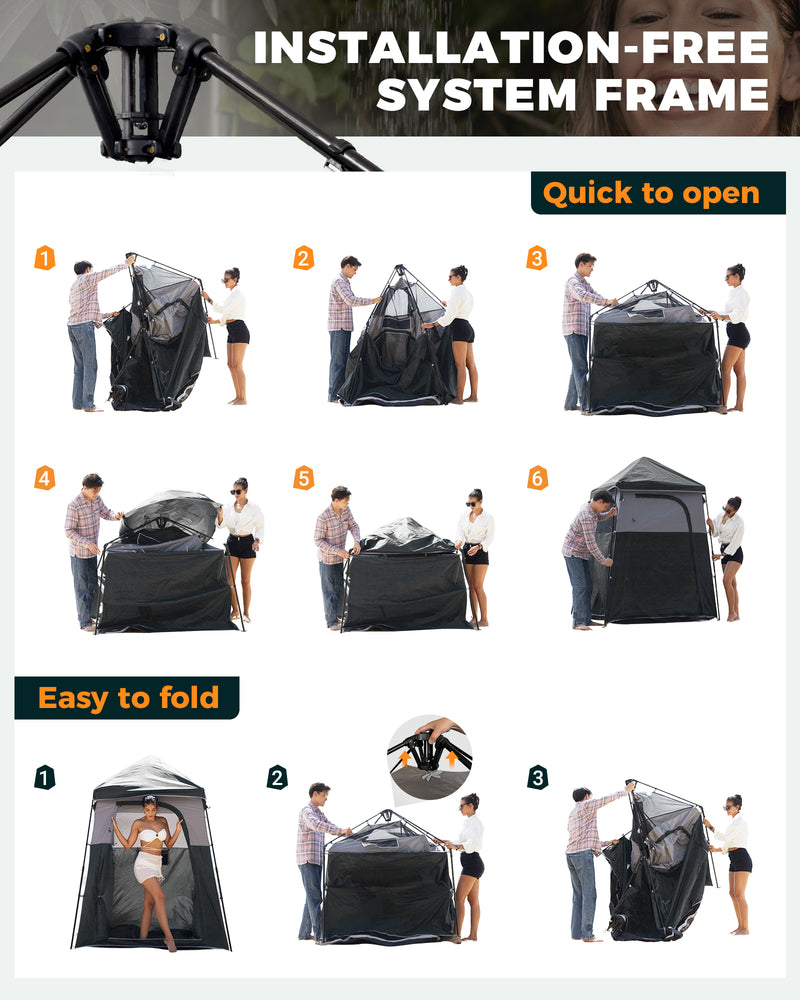 INSTALLATION-FREE SYSTEM FRAME

Quick to open

1

2

3

4

5

6

Easy to fold

1

2

3